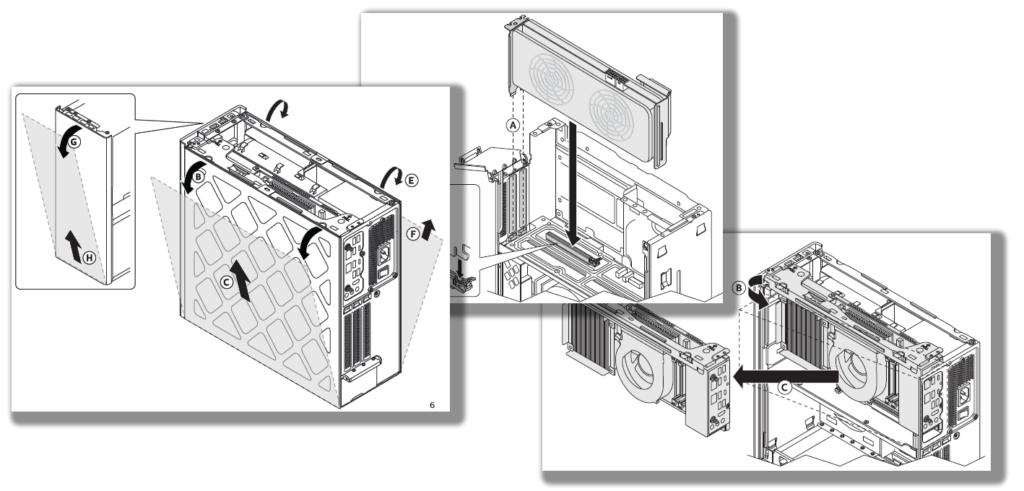 G
H
B
C
E
F
6
A
B
C